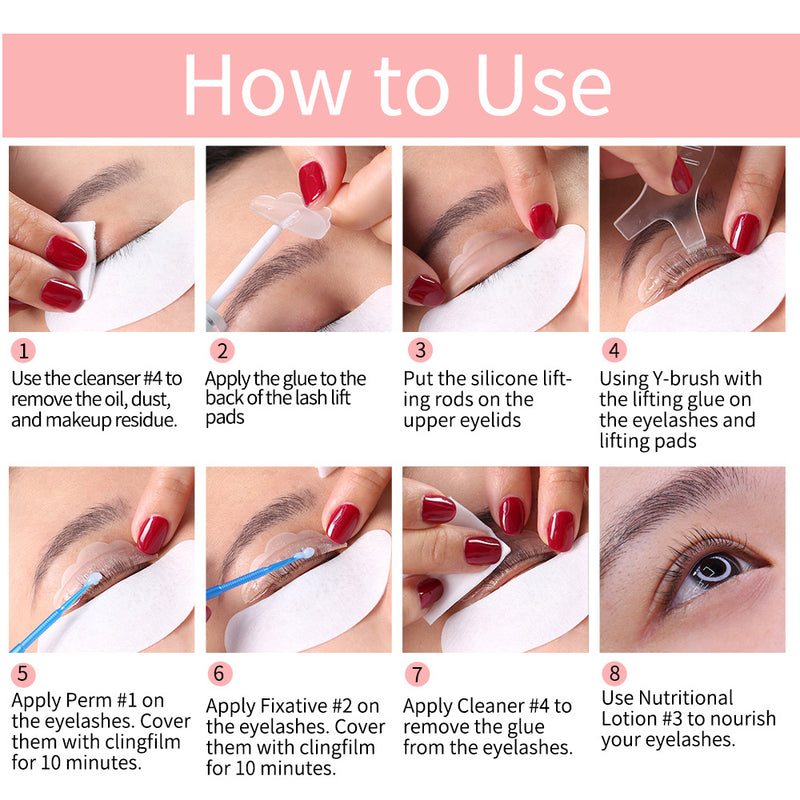 How to Use

1
Use the cleanser #4 to remove the oil, dust, and makeup residue.

2
Apply the glue to the back of the lash lift pads

3
Put the silicone lifting rods on the upper eyelids

4
Using Y-brush with the lifting glue on the eyelashes and lifting pads

5
Apply Perm #1 on the eyelashes. Cover them with clingfilm for 10 minutes.

6
Apply Fixative #2 on the eyelashes. Cover them with clingfilm for 10 minutes.

7
Apply Cleaner #4 to remove the glue from the eyelashes.

8
Use Nutritional Lotion #3 to nourish your eyelashes.